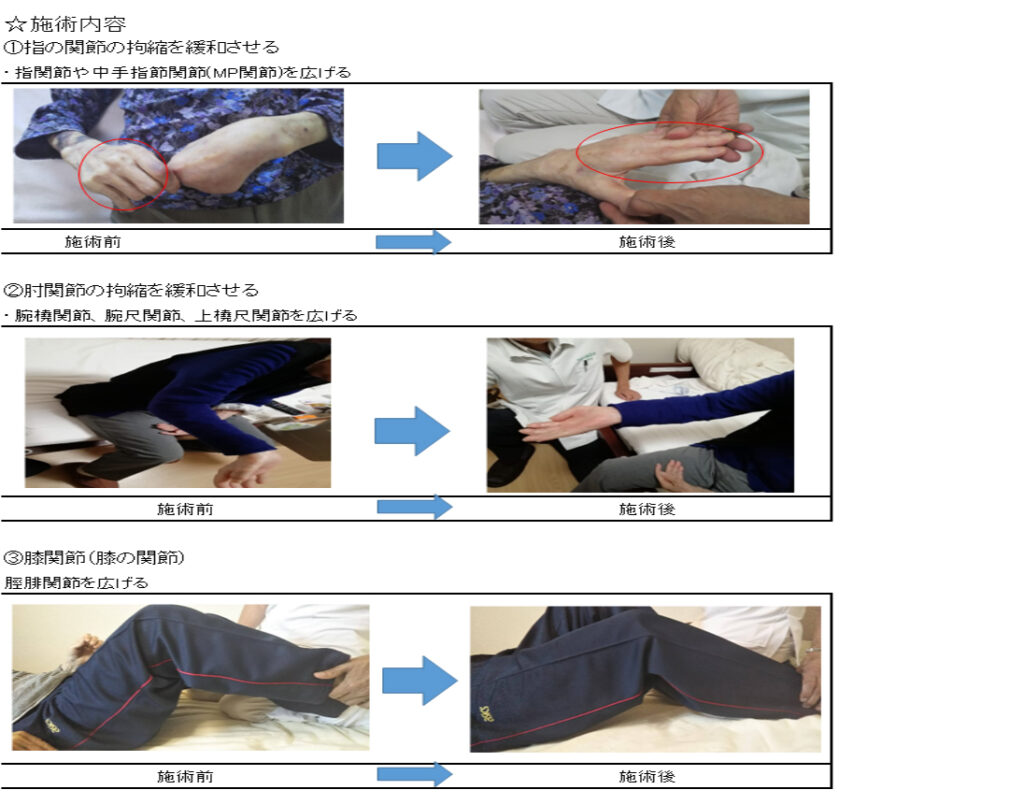 ☆施術内容
①指の関節の拘縮を緩和させる
・指関節や中手指節関節(MP関節)を広げる

施術前 施術後

②肘関節の拘縮を緩和させる
・腕橈関節、腕尺関節、上橈尺関節を広げる

施術前 施術後

③膝関節(膝の関節)
脛腓関節を広げる

施術前 施術後